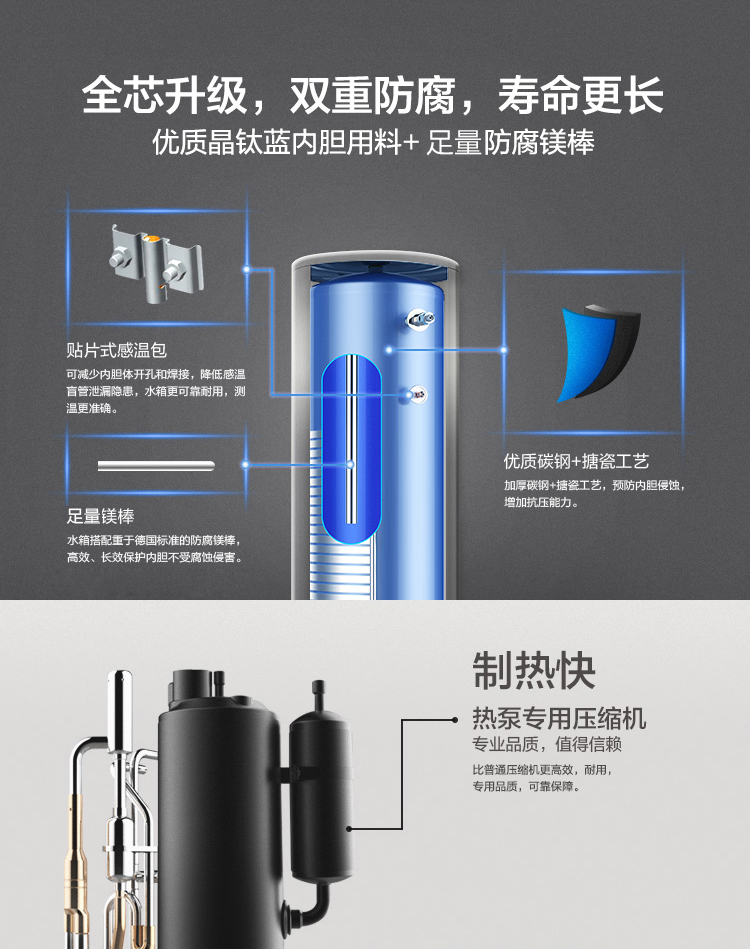 全芯升级，双重防腐，寿命更长
优质晶钛蓝内胆用料+ 足量防腐镁棒

贴片式感温包
可减少内胆体开孔和焊接，降低感温盲管泄漏隐患，水箱更可靠耐用，测温更准确。

足量镁棒
水箱搭配重于德国标准的防腐镁棒，高效、长效保护内胆不受腐蚀侵害。

优质碳钢+搪瓷工艺
加厚碳钢+搪瓷工艺，预防内胆侵蚀，增加抗压能力。

制热快
热泵专用压缩机
专业品质，值得信赖
比普通压缩机更高效，耐用，专用品质，可靠保障。