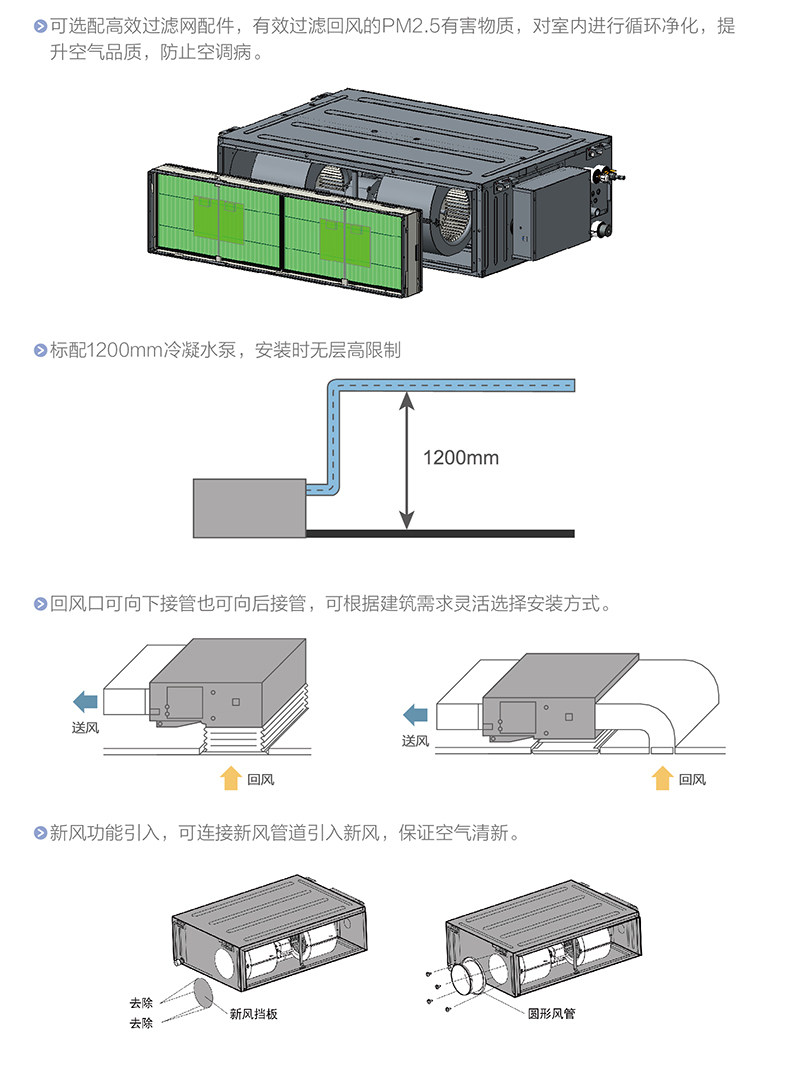 可选配高效过滤网配件，有效过滤回风的PM2.5有害物质，对室内进行循环净化，提升空气品质，防止空调病。

标配1200mm冷凝水泵，安装时无层高限制

1200mm

回风口可向下接管也可向后接管，可根据建筑需求灵活选择安装方式。

送风

回风

送风

回风

新风功能引入，可连接新风管道引入新风，保证空气清新。

去除
去除
新风挡板

圆形风管