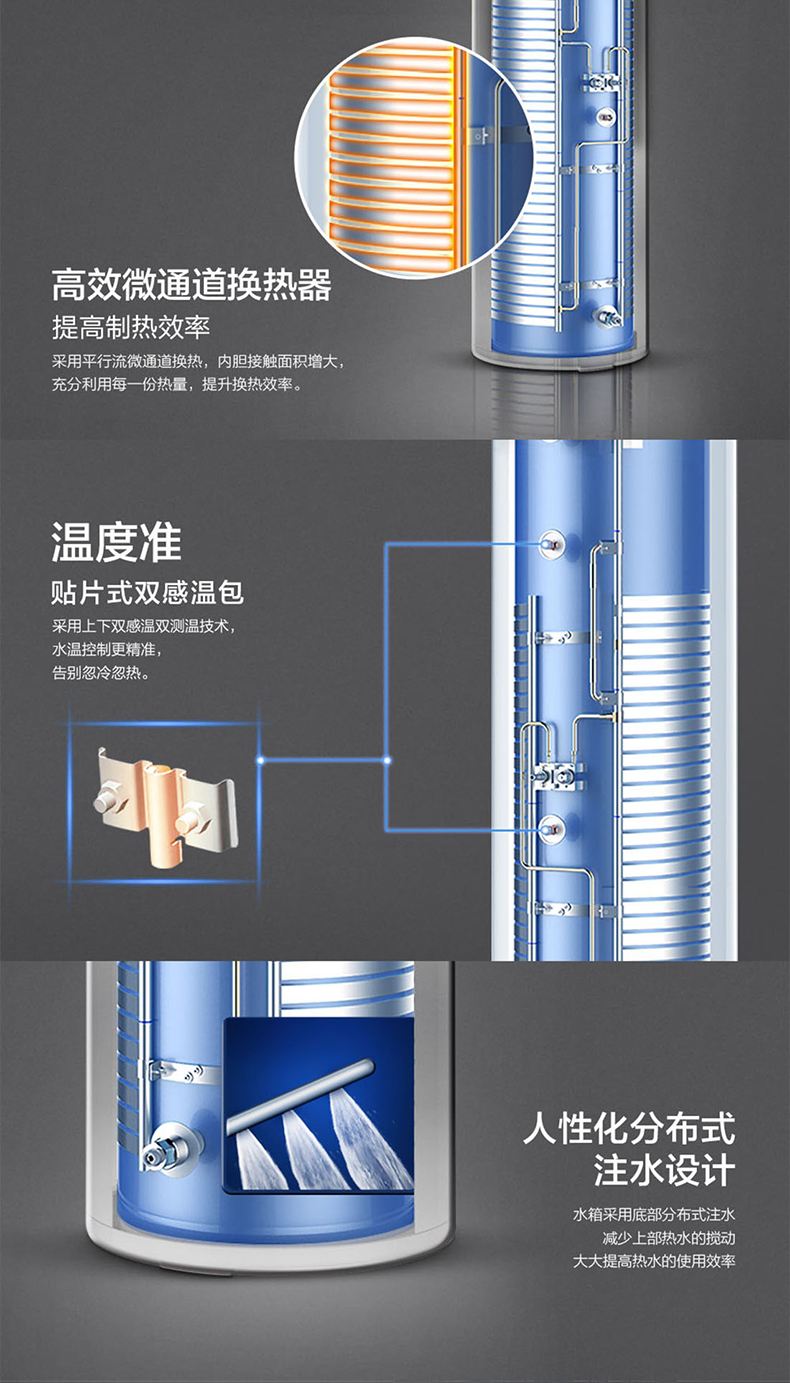 高效微通道换热器

提高制热效率

采用平行流微通道换热，内胆接触面积增大，充分利用每一份热量，提升换热效率。

温度准

贴片式双感温包

采用上下双感温双测温技术，水温控制更精准，告别忽冷忽热。

人性化分布式注水设计

水箱采用底部分布式注水
减少上部热水的搅动
大大提高热水的使用效率